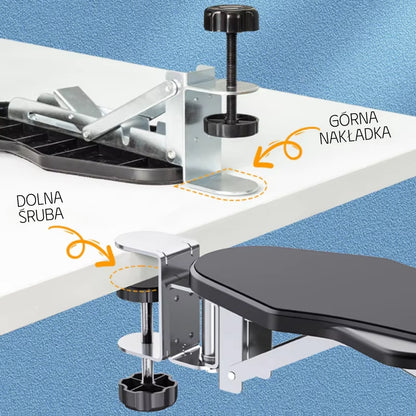 GÓRNA NAKŁADKA

DOLNA ŚRUBA